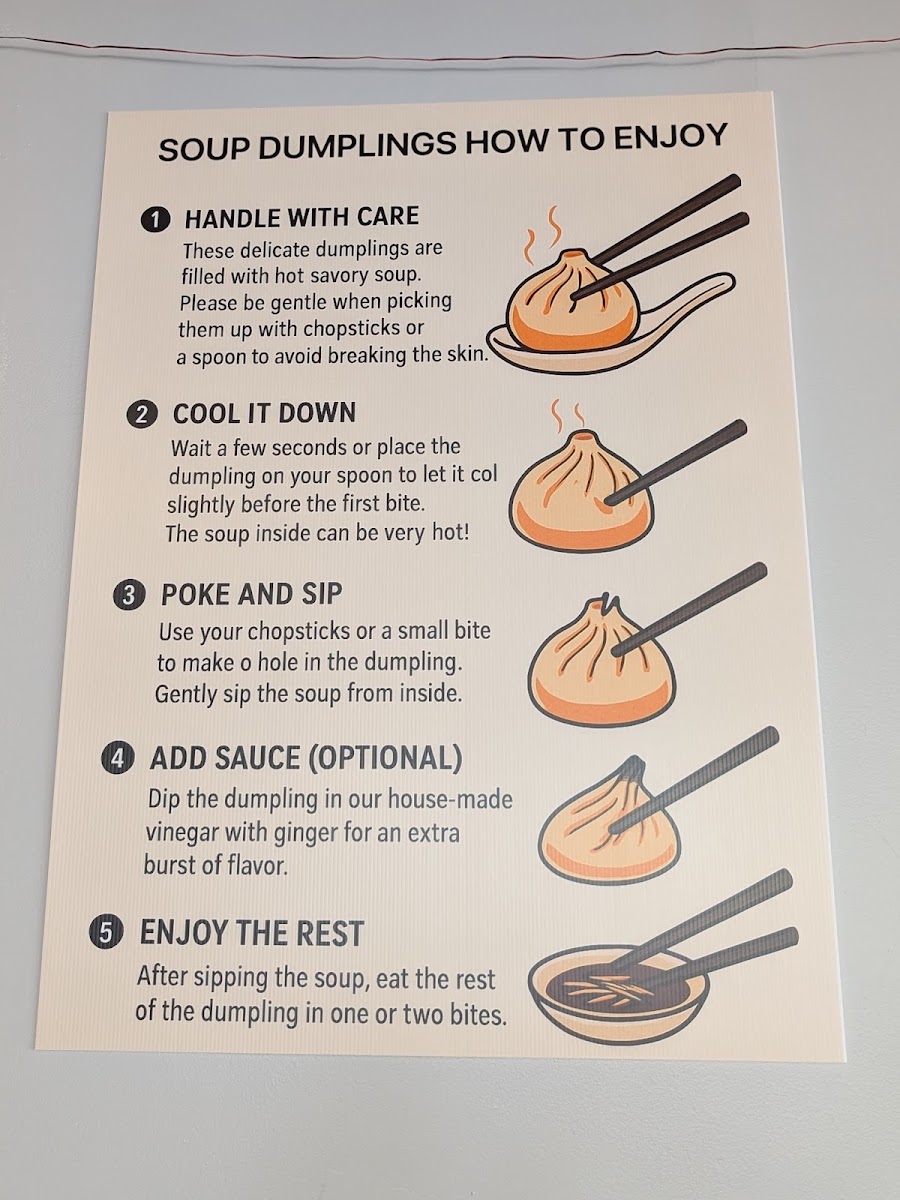 SOUP DUMPLINGS HOW TO ENJOY

1 HANDLE WITH CARE
These delicate dumplings are filled with hot savory soup. Please be gentle when picking them up with chopsticks or a spoon to avoid breaking the skin.

2 COOL IT DOWN
Wait a few seconds or place the dumpling on your spoon to let it col slightly before the first bite. The soup inside can be very hot!

3 POKE AND SIP
Use your chopsticks or a small bite to make o hole in the dumpling. Gently sip the soup from inside.

4 ADD SAUCE (OPTIONAL)
Dip the dumpling in our house-made vinegar with ginger for an extra burst of flavor.

5 ENJOY THE REST
After sipping the soup, eat the rest of the dumpling in one or two bites.